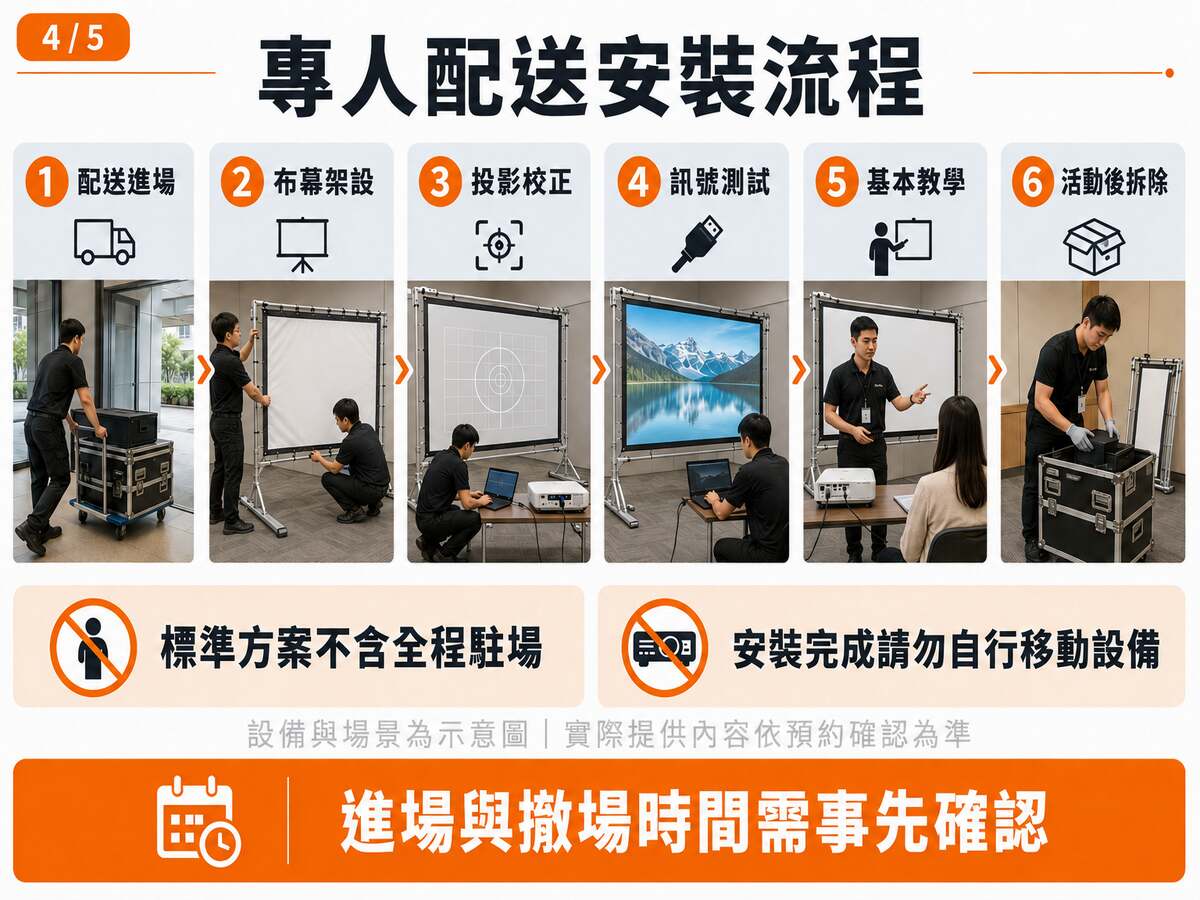 4 / 5

專人配送安裝流程

1 配送進場

2 布幕架設

3 投影校正

4 訊號測試

5 基本教學

6 活動後拆除

標準方案不含全程駐場

安裝完成請勿自行移動設備

設備與場景為示意圖｜實際提供內容依預約確認為準

進場與撤場時間需事先確認